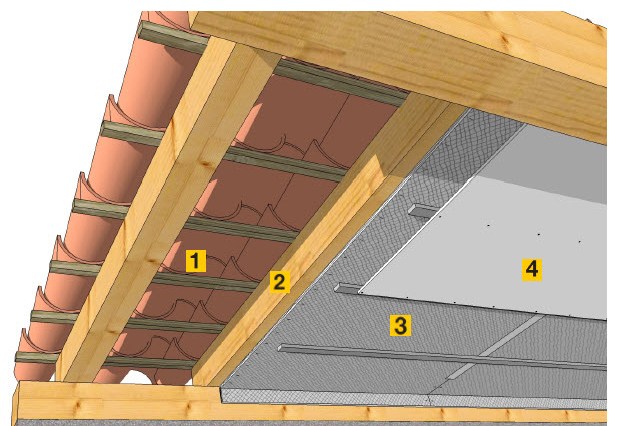 1
2
3
4