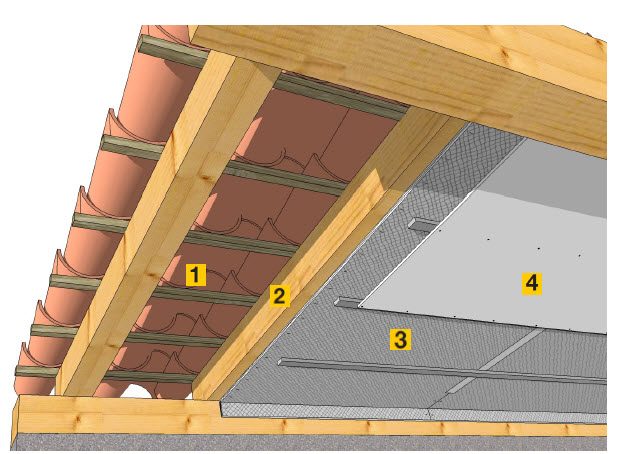 1
2
3
4